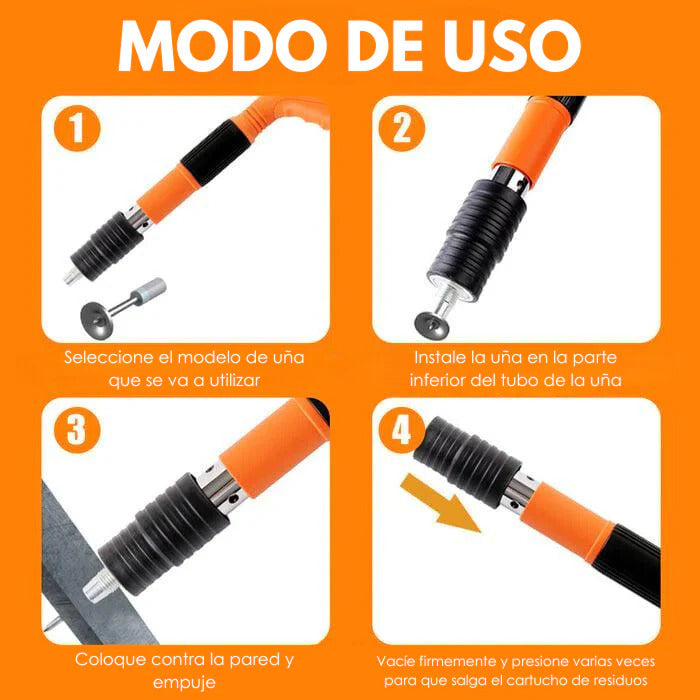 MODO DE USO

1

Seleccione el modelo de uña que se va a utilizar

2

Instale la uña en la parte inferior del tubo de la uña

3

Coloque contra la pared y empuje

4

Vacíe firmemente y presione varias veces para que salga el cartucho de residuos